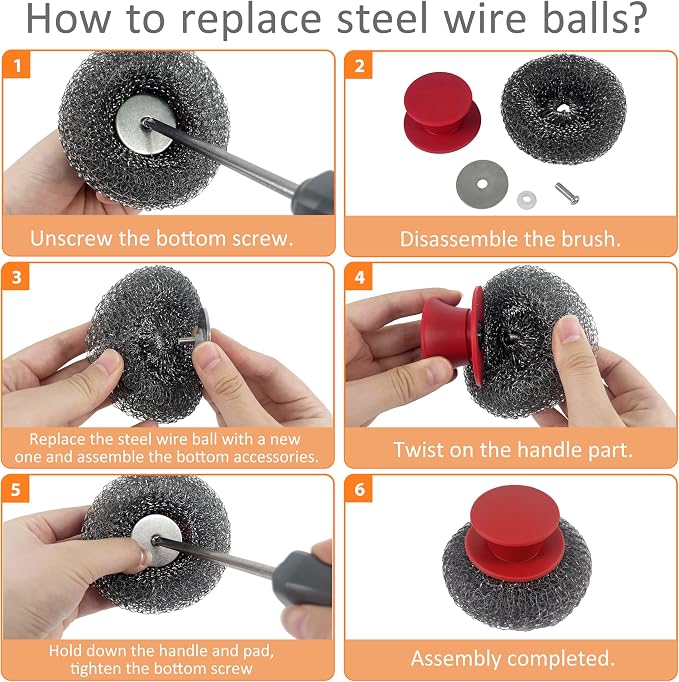 How to replace steel wire balls?

1
Unscrew the bottom screw.

2
Disassemble the brush.

3
Replace the steel wire ball with a new one and assemble the bottom accessories.

4
Twist on the handle part.

5
Hold down the handle and pad, tighten the bottom screw

6
Assembly completed.