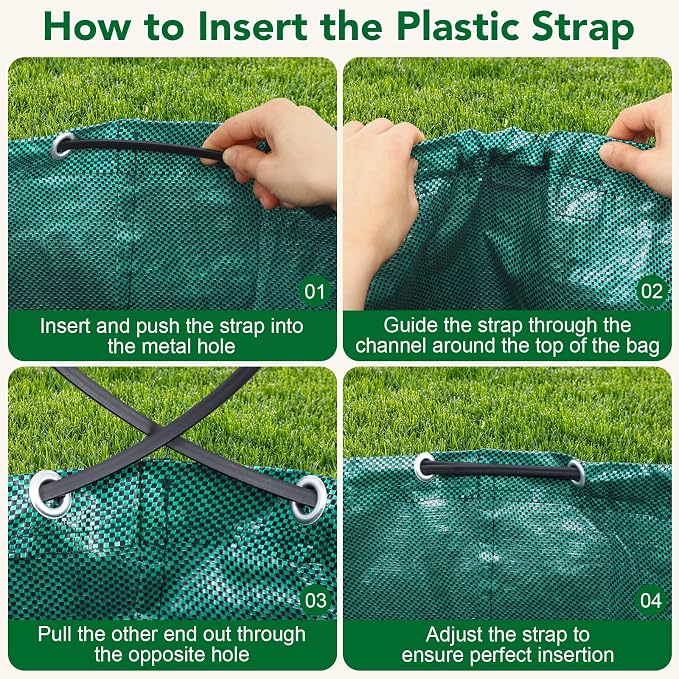 How to Insert the Plastic Strap

01
Insert and push the strap into the metal hole

02
Guide the strap through the channel around the top of the bag

03
Pull the other end out through the opposite hole

04
Adjust the strap to ensure perfect insertion