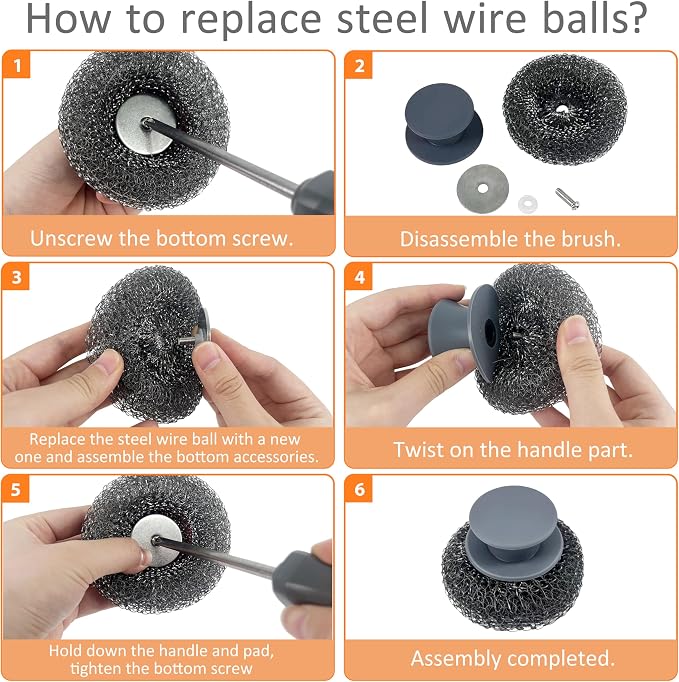 How to replace steel wire balls?

1

Unscrew the bottom screw.

2

Disassemble the brush.

3

Replace the steel wire ball with a new one and assemble the bottom accessories.

4

Twist on the handle part.

5

Hold down the handle and pad, tighten the bottom screw

6

Assembly completed.