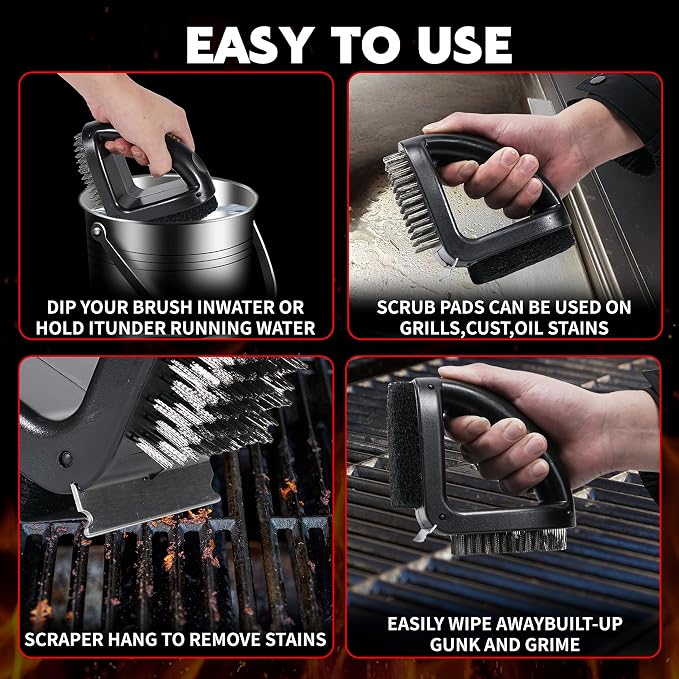 EASY TO USE

DIP YOUR BRUSH INWATER OR HOLD ITUNDER RUNNING WATER

SCRUB PADS CAN BE USED ON GRILLS,CUST,OIL STAINS

SCRAPER HANG TO REMOVE STAINS

EASILY WIPE AWAYBUILT-UP GUNK AND GRIME