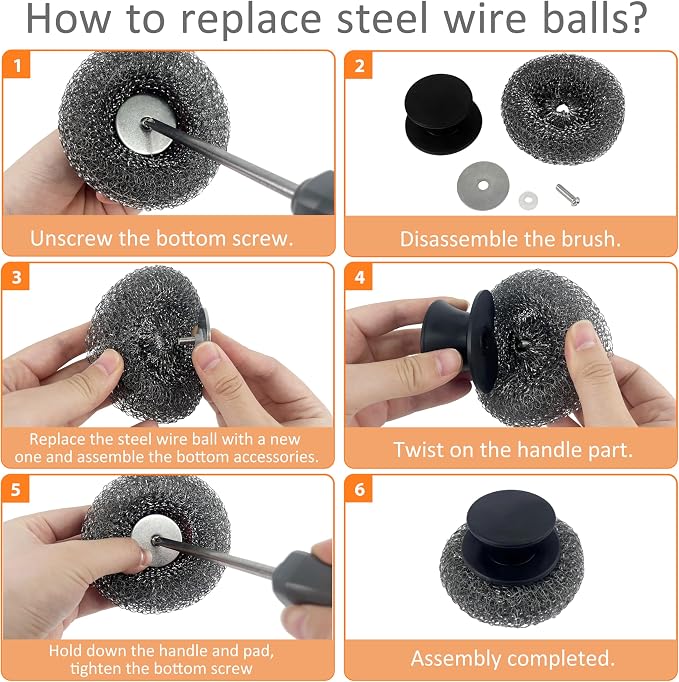 How to replace steel wire balls?

1
Unscrew the bottom screw.

2
Disassemble the brush.

3
Replace the steel wire ball with a new one and assemble the bottom accessories.

4
Twist on the handle part.

5
Hold down the handle and pad, tighten the bottom screw

6
Assembly completed.