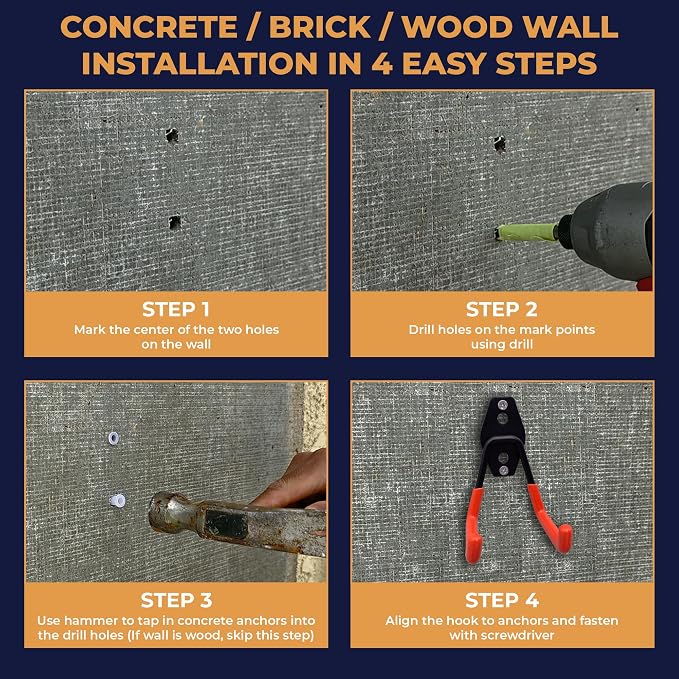 CONCRETE / BRICK / WOOD WALL INSTALLATION IN 4 EASY STEPS

STEP 1
Mark the center of the two holes on the wall

STEP 2
Drill holes on the mark points using drill

STEP 3
Use hammer to tap in concrete anchors into the drill holes (If wall is wood, skip this step)

STEP 4
Align the hook to anchors and fasten with screwdriver